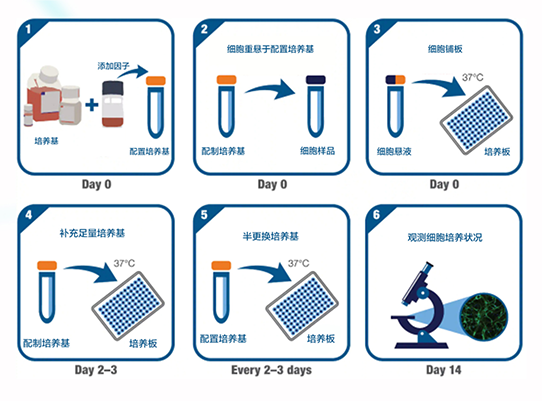 1

添加因子

培养基

配置培养基

Day 0

2

细胞重悬于配置培养基

配制培养基

细胞样品

Day 0

3

细胞铺板

37°C

细胞悬液

培养板

Day 0

4

补充足量培养基

37°C

配制培养基

培养板

Day 2–3

5

半更换培养基

37°C

配置培养基

培养板

Every 2–3 days

6

观测细胞培养状况

Day 14